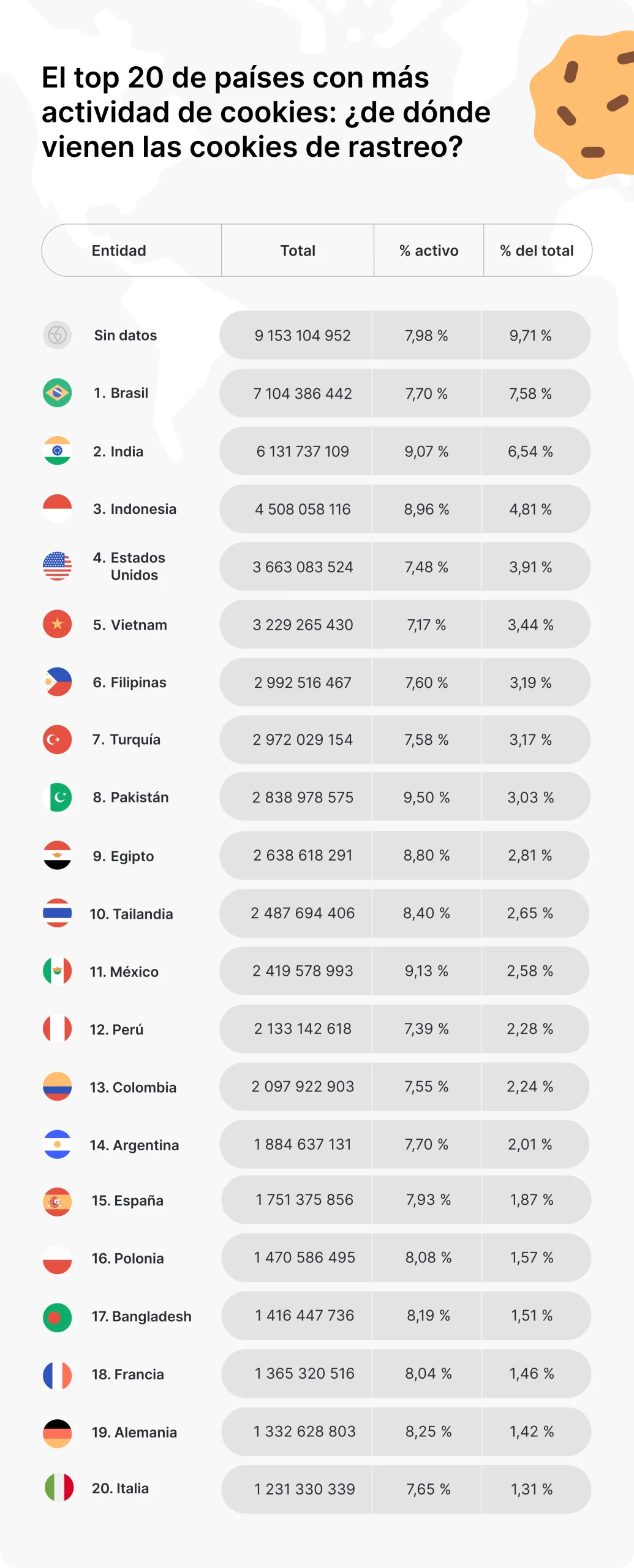 El top 20 de países con más actividad de cookies: ¿de dónde vienen las cookies de rastreo?

| Entidad | Total | % activo | % del total |
|---|---|---|---|
| Sin datos | 9 153 104 952 | 7,98 % | 9,71 % |
| 1. Brasil | 7 104 386 442 | 7,70 % | 7,58 % |
| 2. India | 6 131 737 109 | 9,07 % | 6,54 % |
| 3. Indonesia | 4 508 058 116 | 8,96 % | 4,81 % |
| 4. Estados Unidos | 3 663 083 524 | 7,48 % | 3,91 % |
| 5. Vietnam | 3 229 265 430 | 7,17 % | 3,44 % |
| 6. Filipinas | 2 992 516 467 | 7,60 % | 3,19 % |
| 7. Turquía | 2 972 029 154 | 7,58 % | 3,17 % |
| 8. Pakistán | 2 838 978 575 | 9,50 % | 3,03 % |
| 9. Egipto | 2 638 618 291 | 8,80 % | 2,81 % |
| 10. Tailandia | 2 487 694 406 | 8,40 % | 2,65 % |
| 11. México | 2 419 578 993 | 9,13 % | 2,58 % |
| 12. Perú | 2 133 142 618 | 7,39 % | 2,28 % |
| 13. Colombia | 2 097 922 903 | 7,55 % | 2,24 % |
| 14. Argentina | 1 884 637 131 | 7,70 % | 2,01 % |
| 15. España | 1 751 375 856 | 7,93 % | 1,87 % |
| 16. Polonia | 1 470 586 495 | 8,08 % | 1,57 % |
| 17. Bangladesh | 1 416 447 736 | 8,19 % | 1,51 % |
| 18. Francia | 1 365 320 516 | 8,04 % | 1,46 % |
| 19. Alemania | 1 332 628 803 | 8,25 % | 1,42 % |
| 20. Italia | 1 231 330 339 | 7,65 % | 1,31 % |