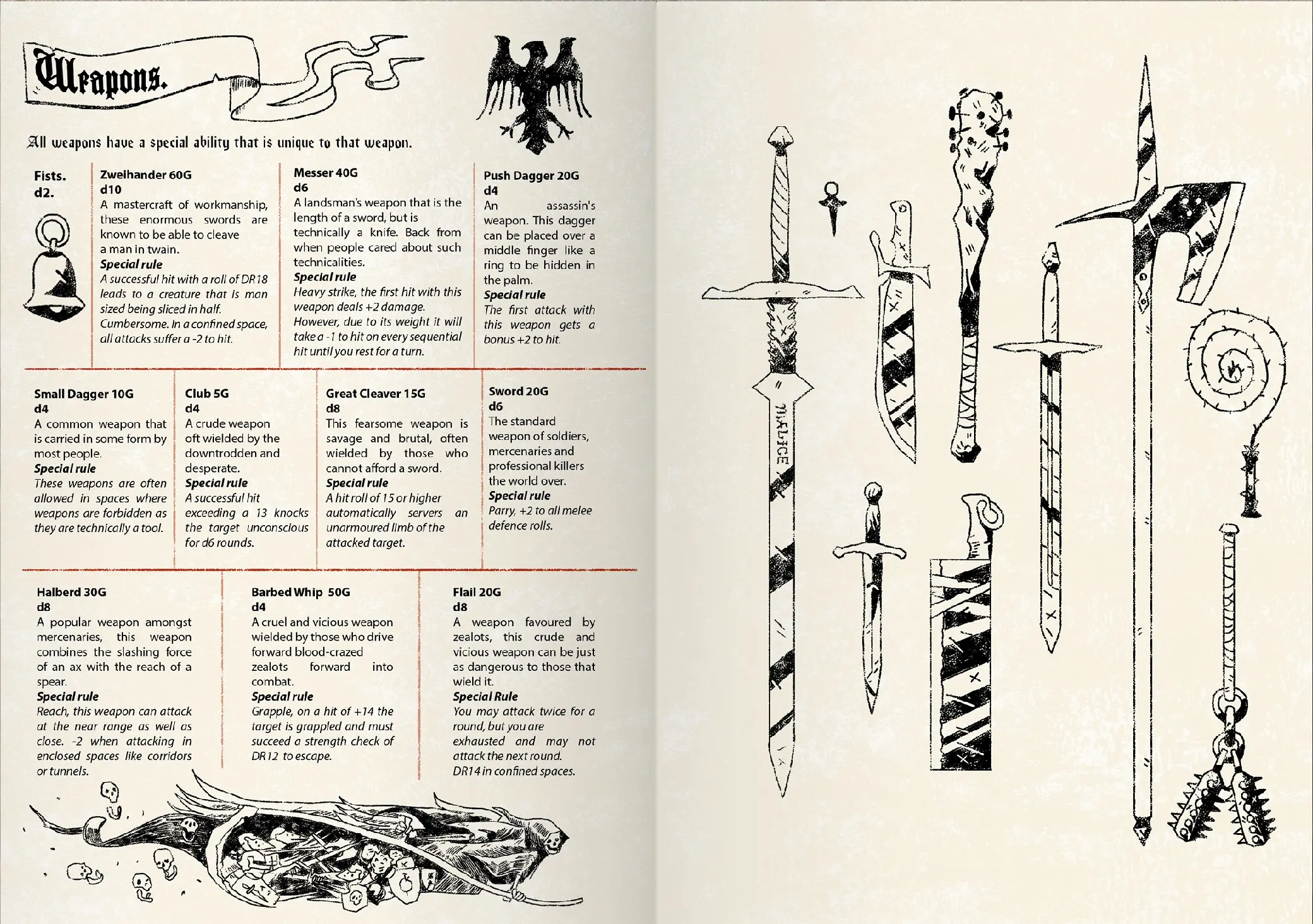 Weapons.

All weapons have a special ability that is unique to that weapon.

Fists.
d2.

Zweihander 60G
d10
A mastercraft of workmanship, these enormous swords are known to be able to cleave a man in twain.
Special rule
A successful hit with a roll of DR18 leads to a creature that is man sized being sliced in half. Cumbersome. In a confined space, all attacks suffer a -2 to hit.

Messer 40G
d6
A landsman's weapon that is the length of a sword, but is technically a knife. Back from when people cared about such technicalities.
Special rule
Heavy strike, the first hit with this weapon deals +2 damage. However, due to its weight it will take a -1 to hit on every sequential hit until you rest for a turn.

Push Dagger 20G
d4
An assassin's weapon. This dagger can be placed over a middle finger like a ring to be hidden in the palm.
Special rule
The first attack with this weapon gets a bonus +2 to hit.

Small Dagger 10G
d4
A common weapon that is carried in some form by most people.
Special rule
These weapons are often allowed in spaces where weapons are forbidden as they are technically a tool.

Club 5G
d4
A crude weapon oft wielded by the downtrodden and desperate.
Special rule
A successful hit exceeding a 13 knocks the target unconscious for d6 rounds.

Great Cleaver 15G
d8
This fearsome weapon is savage and brutal, often wielded by those who cannot afford a sword.
Special rule
A hit roll of 15 or higher automatically servers an unarmoured limb of the attacked target.

Sword 20G
d6
The standard weapon of soldiers, mercenaries and professional killers the world over.
Special rule
Parry, +2 to all melee defence rolls.

Halberd 30G
d8
A popular weapon amongst mercenaries, this weapon combines the slashing force of an ax with the reach of a spear.
Special rule
Reach, this weapon can attack at the near range as well as close. -2 when attacking in enclosed spaces like corridors or tunnels.

Barbed Whip 50G
d4
A cruel and vicious weapon wielded by those who drive forward blood-crazed zealots forward into combat.
Special rule
Grapple, on a hit of +14 the target is grappled and must succeed a strength check of DR12 to escape.

Flail 20G
d8
A weapon favoured by zealots, this crude and vicious weapon can be just as dangerous to those that wield it.
Special Rule
You may attack twice for a round, but you are exhausted and may not attack the next round. DR14 in confined spaces.

MALICE